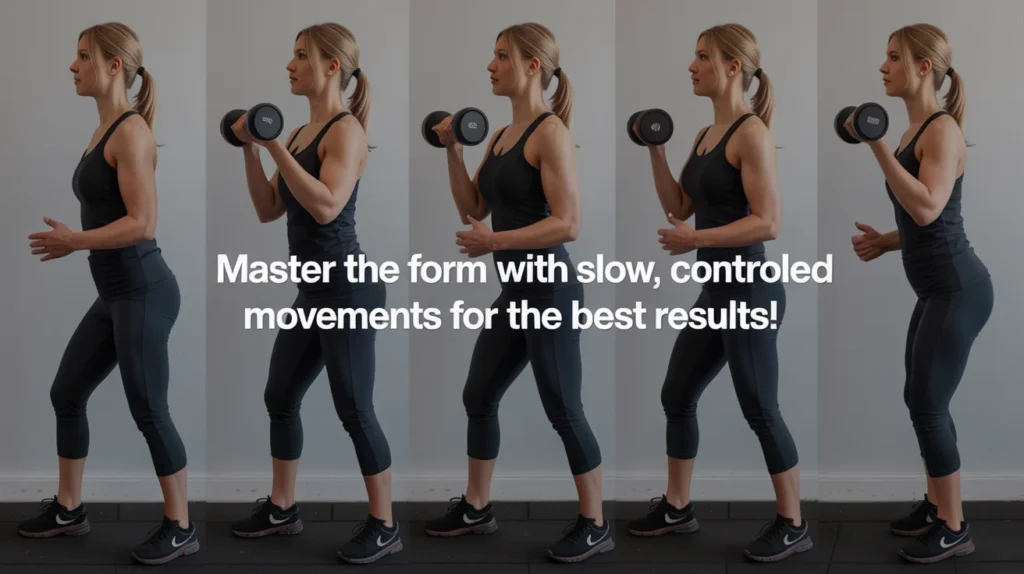 Master the form with slow, controled movements for the best results!